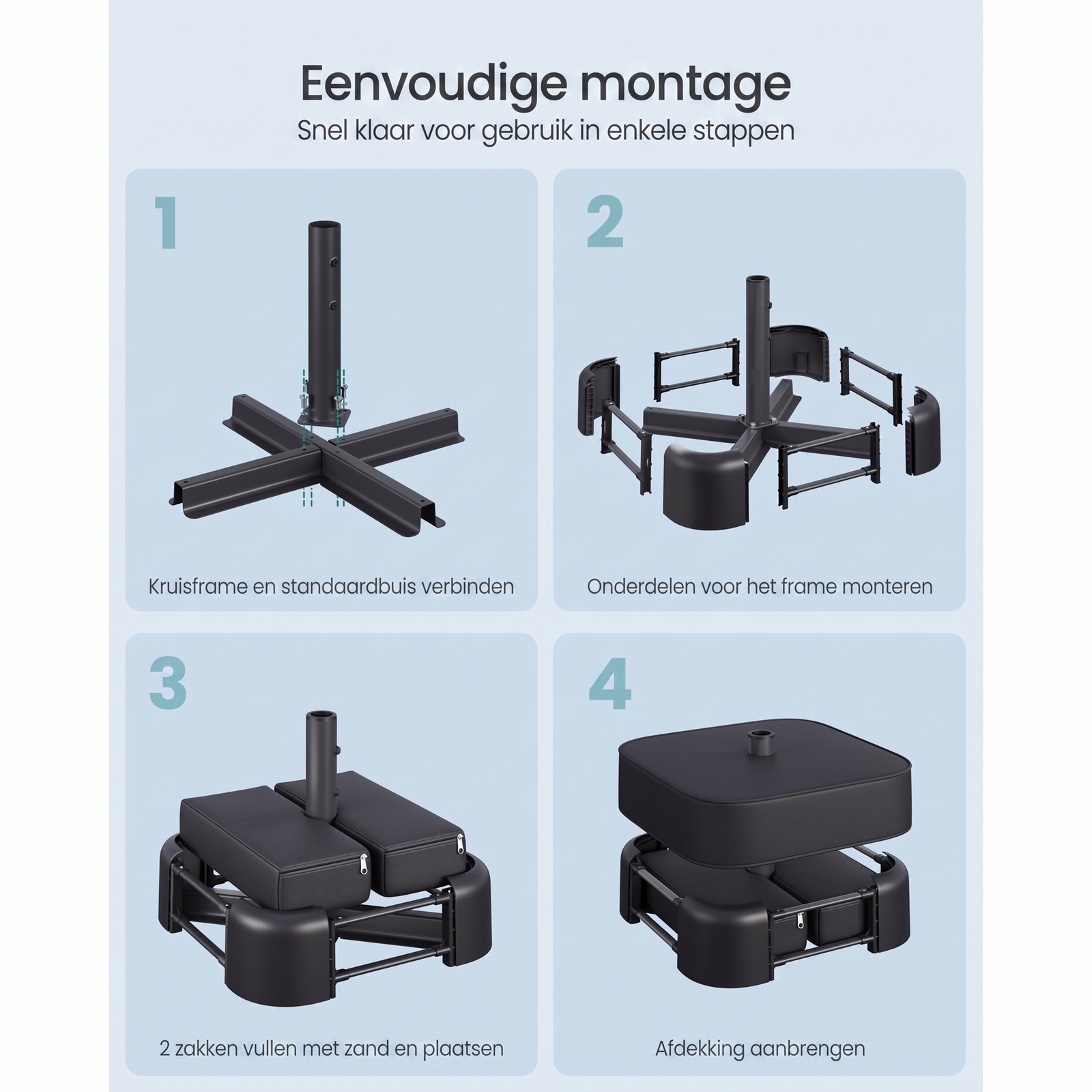 Eenvoudige montage
Snel klaar voor gebruik in enkele stappen

1

Kruisframe en standaardbuis verbinden

2

Onderdelen voor het frame monteren

3

2 zakken vullen met zand en plaatsen

4

Afdekking aanbrengen