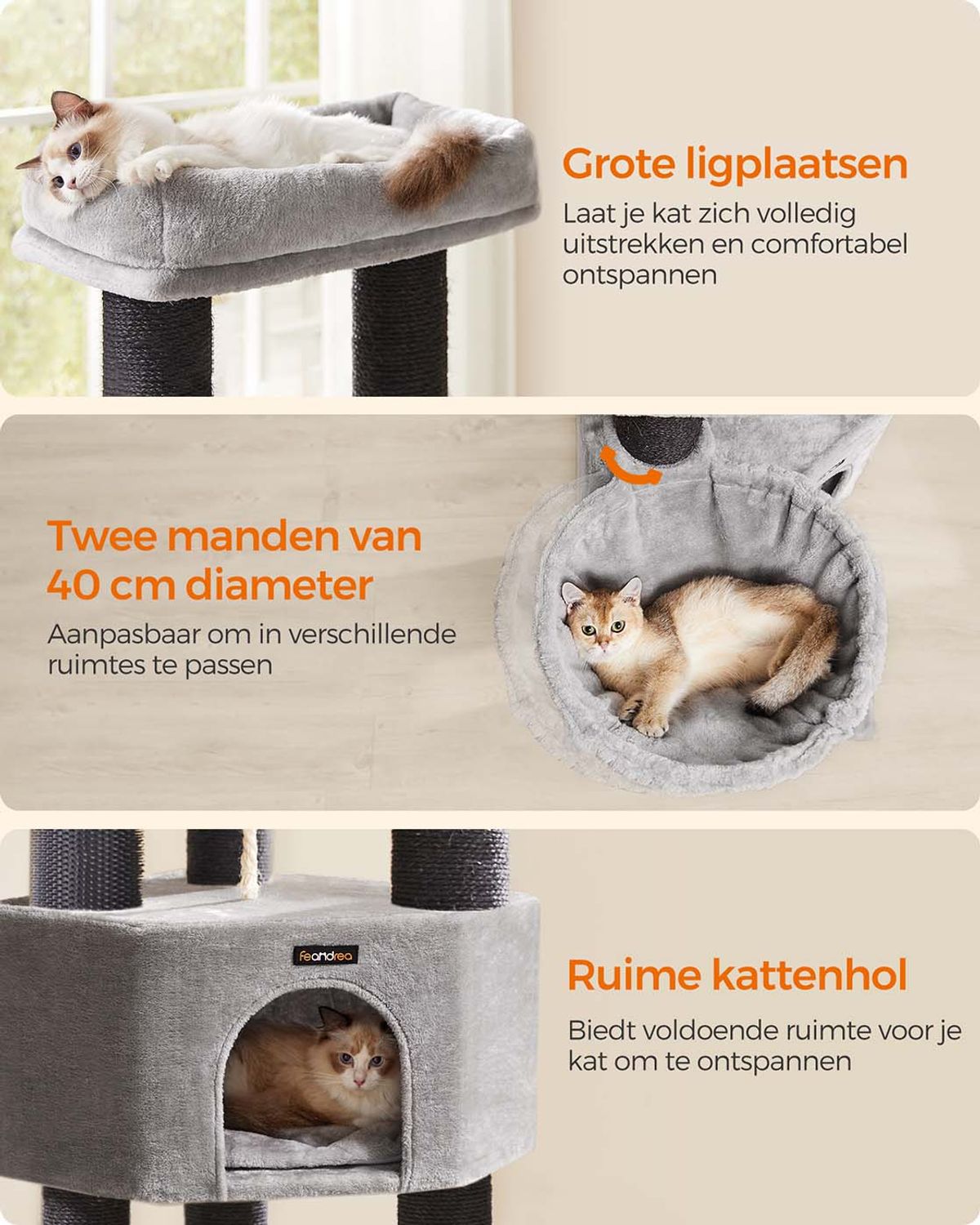 Grote ligplaatsen

Laat je kat zich volledig uitstrekken en comfortabel ontspannen

Twee manden van 40 cm diameter

Aanpasbaar om in verschillende ruimtes te passen

feandrea

Ruime kattenhol

Biedt voldoende ruimte voor je kat om te ontspannen